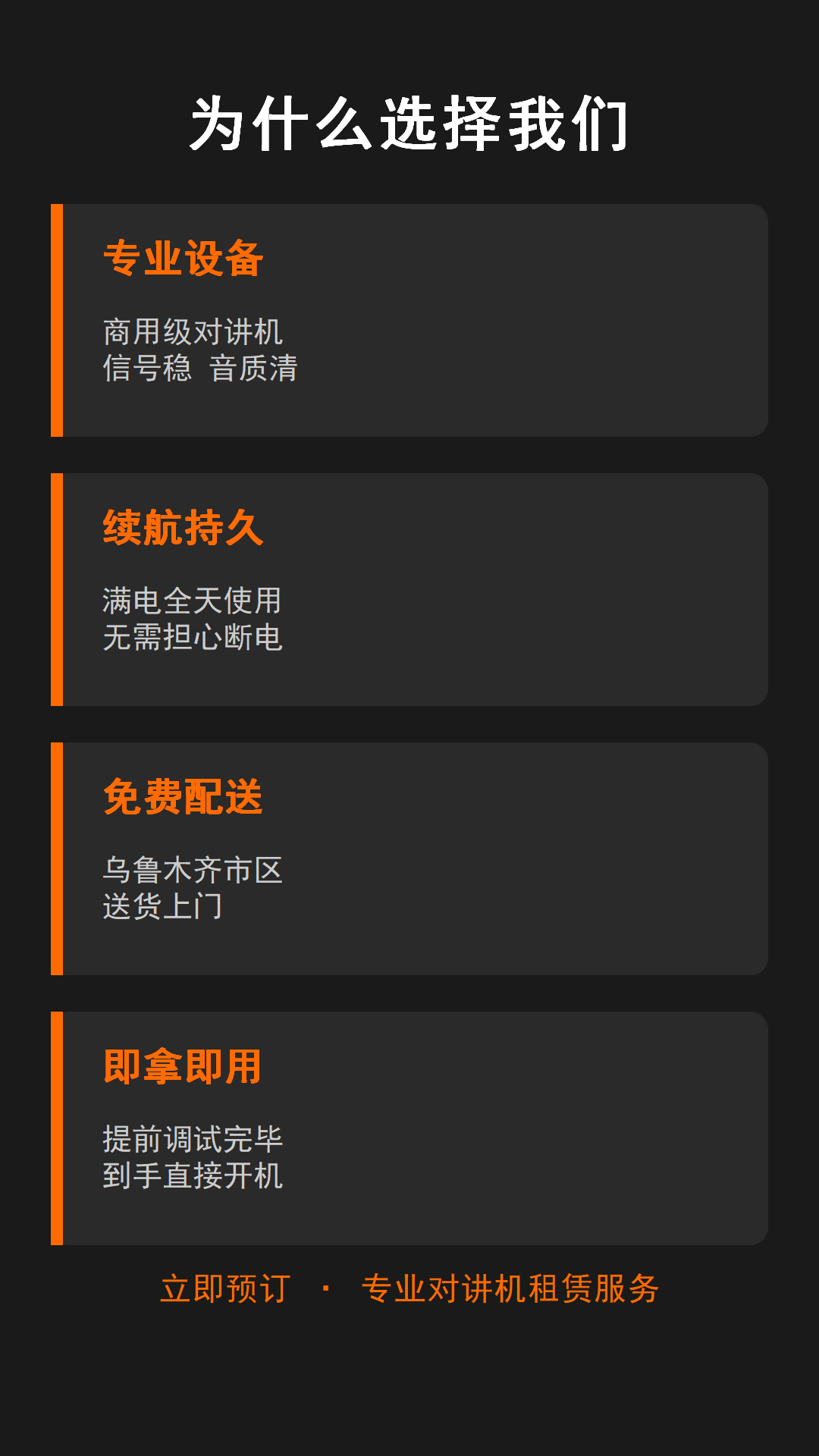 为什么选择我们

专业设备

商用级对讲机
信号稳 音质清

续航持久

满电全天使用
无需担心断电

免费配送

乌鲁木齐市区
送货上门

即拿即用

提前调试完毕
到手直接开机

立即预订 · 专业对讲机租赁服务